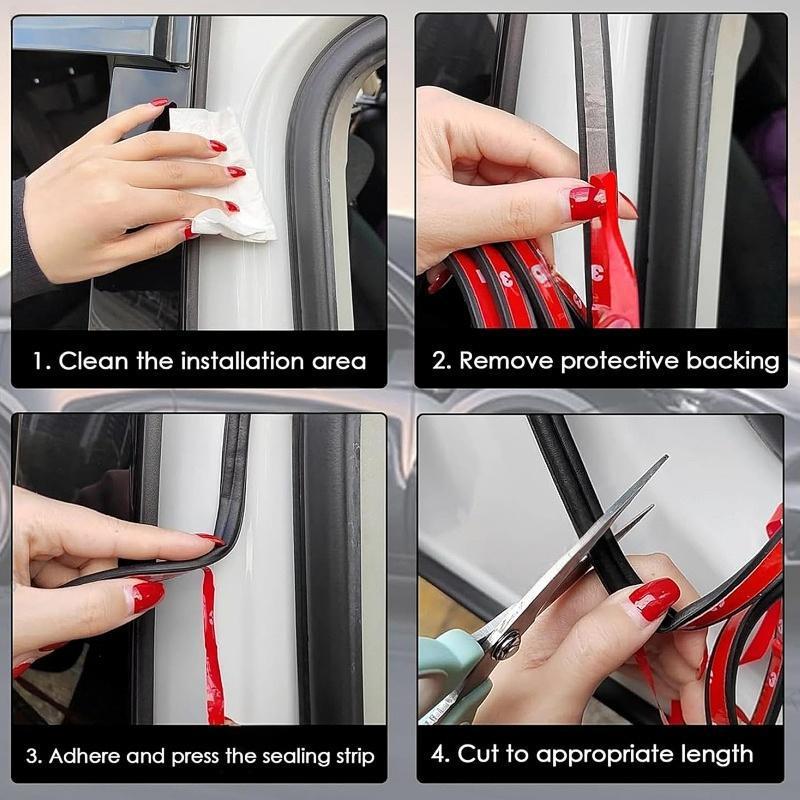 1. Clean the installation area

2. Remove protective backing

3. Adhere and press the sealing strip

4. Cut to appropriate length